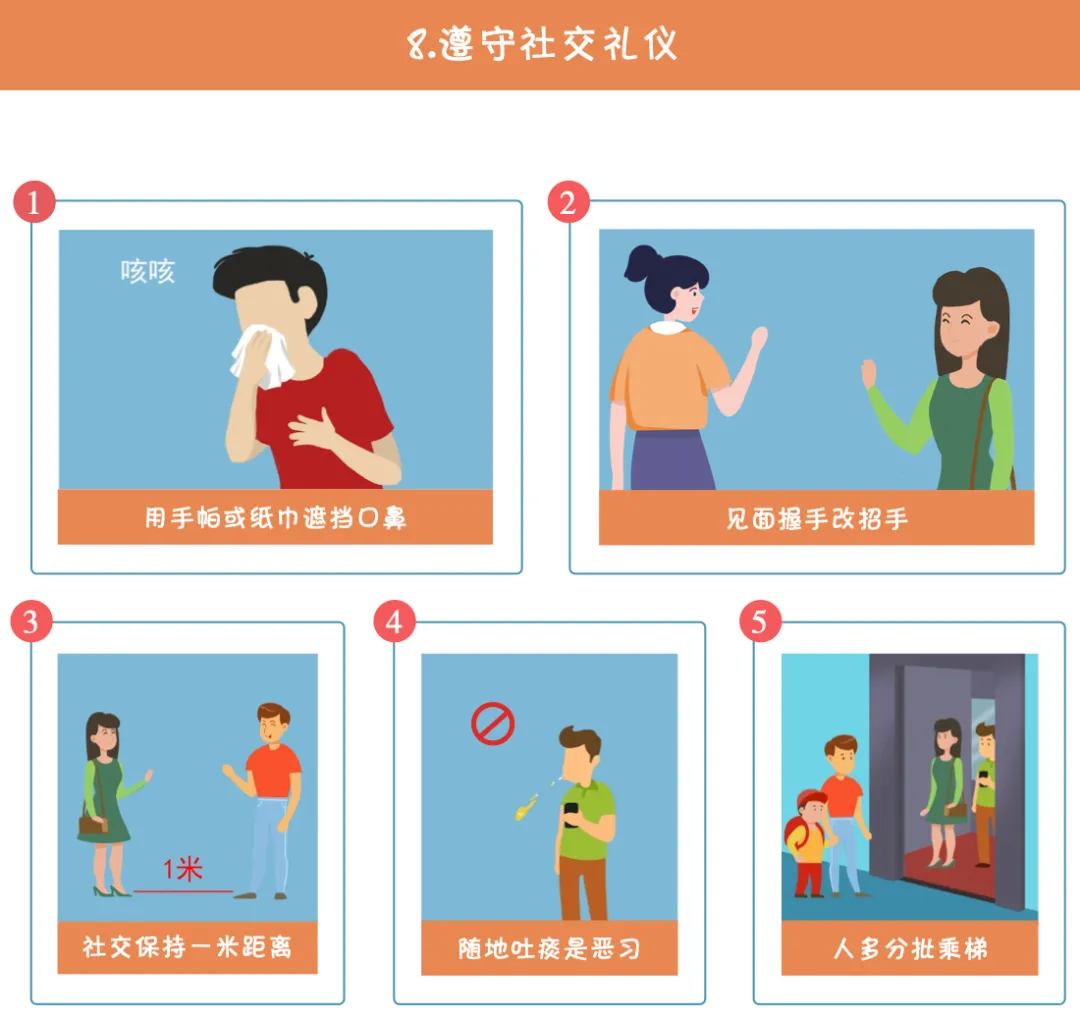 8.遵守社交礼仪

1
咳咳
用手帕或纸巾遮挡口鼻

2
见面握手改招手

3
1米
社交保持一米距离

4
随地吐痰是恶习

5
人多分批乘梯